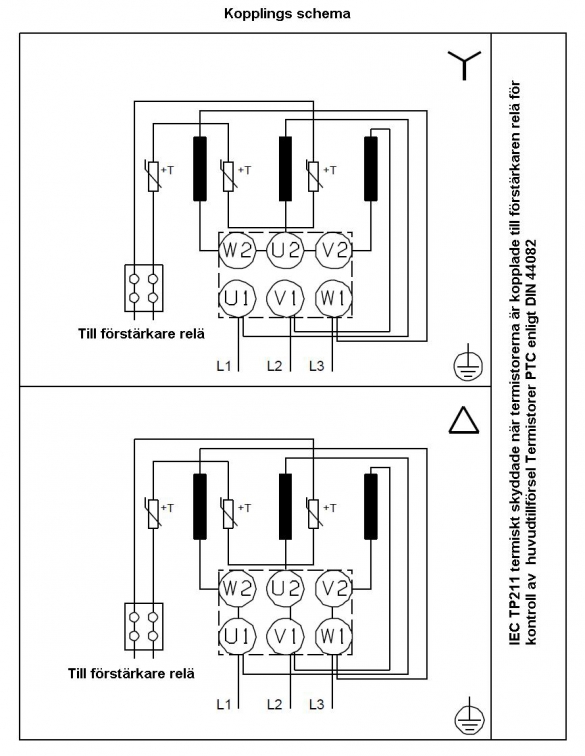 Kopplings schema

+T
+T
+T
W2
U2
V2
U1
V1
W1
Till förstärkare relä
L1
L2
L3

+T
+T
+T
W2
U2
V2
U1
V1
W1
Till förstärkare relä
L1
L2
L3

IEC TP211 termiskt skyddade när termistorerna är kopplade till förstärkaren relä för kontroll av huvudtillförsel Termistorer PTC enligt DIN 44082